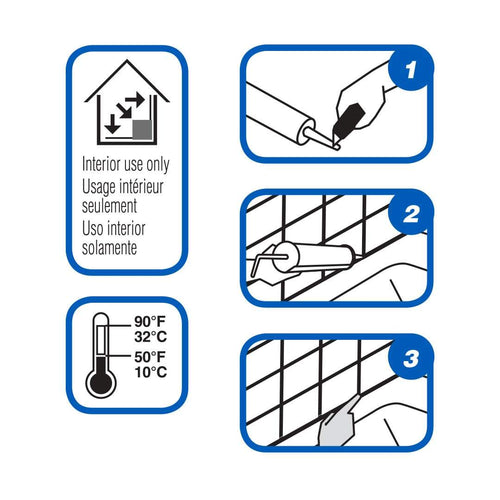 Interior use only
Usage intérieur seulement
Uso interior solamente

90°F
32°C
50°F
10°C

1

2

3